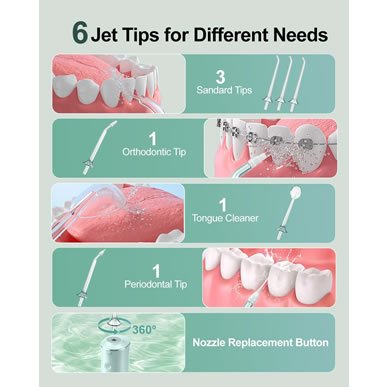 6 Jet Tips for Different Needs

3
Sandard Tips

1
Orthodontic Tip

1
Tongue Cleaner

1
Periodontal Tip

360°

Nozzle Replacement Button