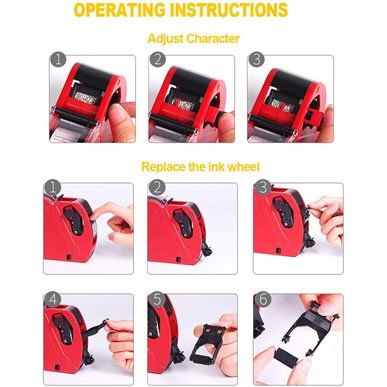 OPERATING INSTRUCTIONS

Adjust Character

1

2

3

Replace the ink wheel

1

2

3

4

5

6